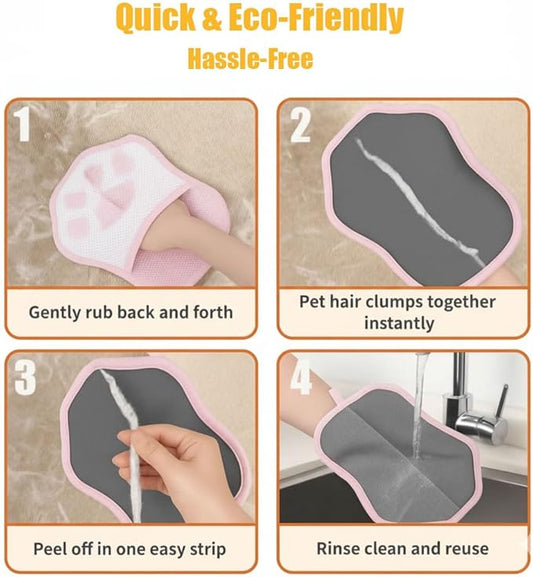 Quick & Eco-Friendly

Hassle-Free

1

Gently rub back and forth

2

Pet hair clumps together instantly

3

Peel off in one easy strip

4

Rinse clean and reuse