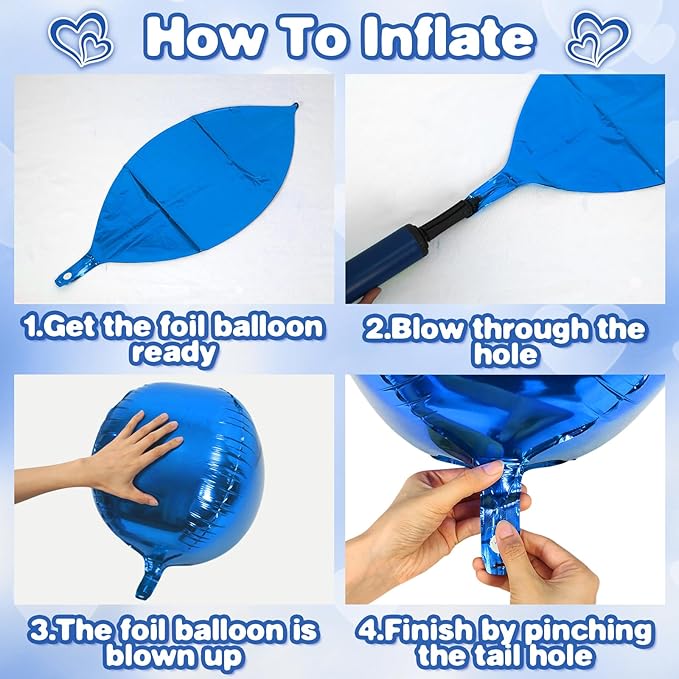 How To Inflate

1.Get the foil balloon ready

2.Blow through the hole

3.The foil balloon is blown up

4.Finish by pinching the tail hole