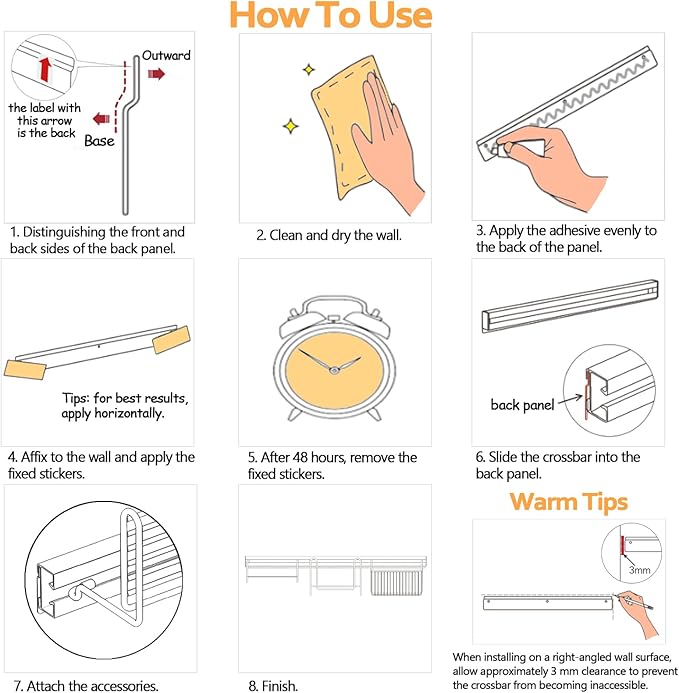 How To Use

Outward

the label with this arrow is the back

Base

1. Distinguishing the front and back sides of the back panel.

2. Clean and dry the wall.

3. Apply the adhesive evenly to the back of the panel.

Tips: for best results, apply horizontally.

4. Affix to the wall and apply the fixed stickers.

5. After 48 hours, remove the fixed stickers.

back panel

6. Slide the crossbar into the back panel.

7. Attach the accessories.

8. Finish.

Warm Tips

3mm

When installing on a right-angled wall surface, allow approximately 3 mm clearance to prevent the crossbar from becoming inaccessible.