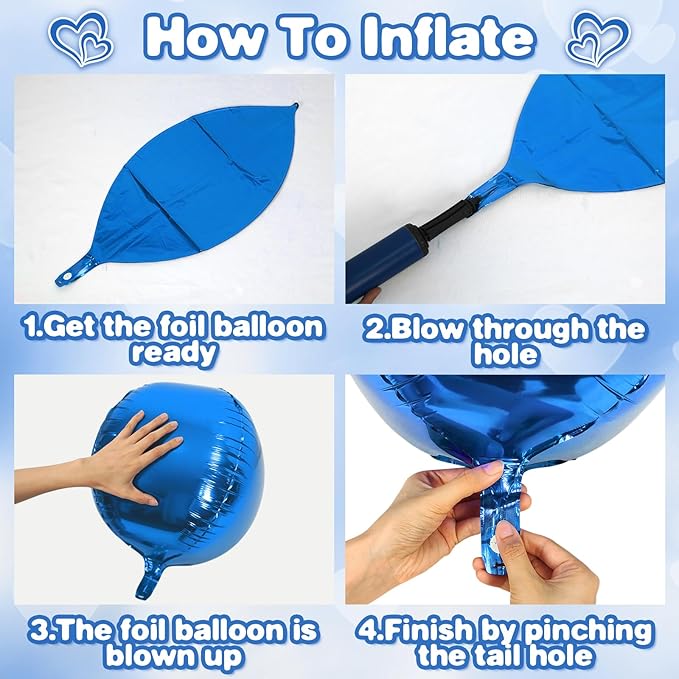 How To Inflate

1.Get the foil balloon ready

2.Blow through the hole

3.The foil balloon is blown up

4.Finish by pinching the tail hole