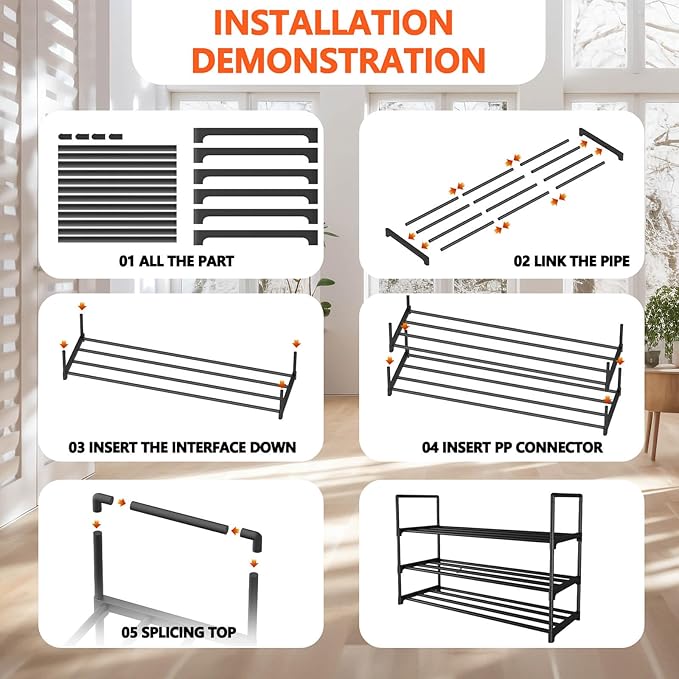 INSTALLATION DEMONSTRATION

01 ALL THE PART

02 LINK THE PIPE

03 INSERT THE INTERFACE DOWN

04 INSERT PP CONNECTOR

05 SPLICING TOP