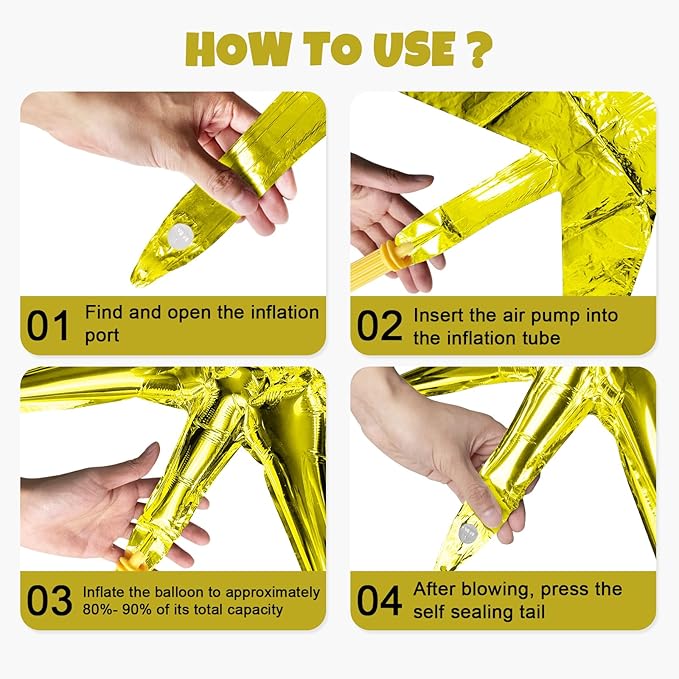 HOW TO USE ?

01 Find and open the inflation port

02 Insert the air pump into the inflation tube

03 Inflate the balloon to approximately 80%- 90% of its total capacity

04 After blowing, press the self sealing tail