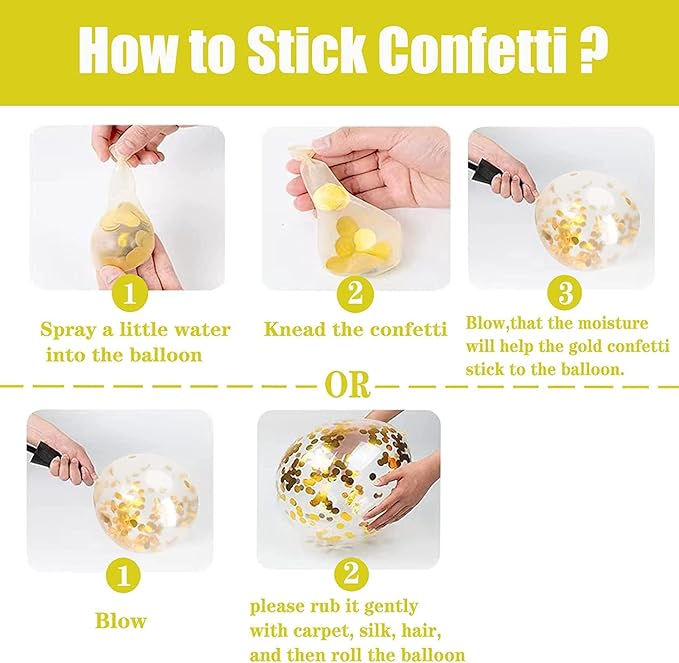 How to Stick Confetti ?

1
Spray a little water into the balloon

2
Knead the confetti

3
Blow,that the moisture will help the gold confetti stick to the balloon.

OR

1
Blow

2
please rub it gently with carpet, silk, hair, and then roll the balloon