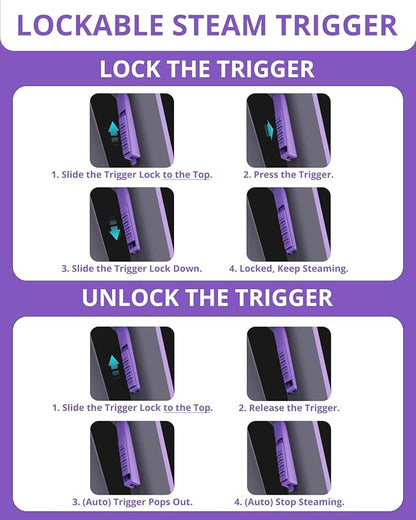 LOCKABLE STEAM TRIGGER

LOCK THE TRIGGER

1. Slide the Trigger Lock to the Top.

2. Press the Trigger.

3. Slide the Trigger Lock Down.

4. Locked, Keep Steaming.

UNLOCK THE TRIGGER

1. Slide the Trigger Lock to the Top.

2. Release the Trigger.

3. (Auto) Trigger Pops Out.

4. (Auto) Stop Steaming.