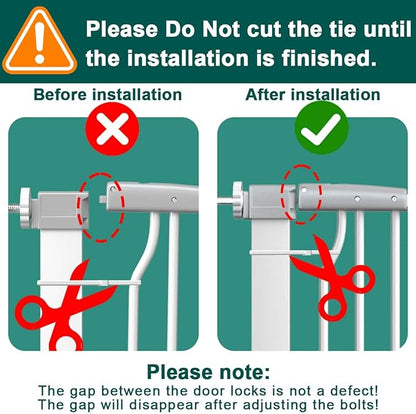 Please Do Not cut the tie until the installation is finished.

Before installation

After installation

Please note:

The gap between the door locks is not a defect!
The gap will disappear after adjusting the bolts!