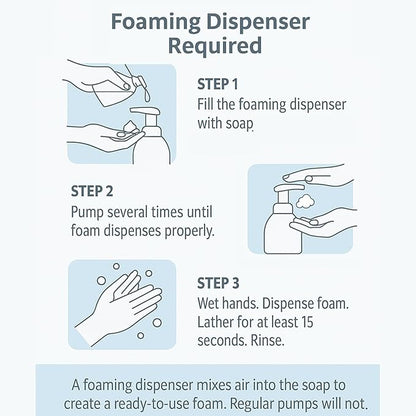 Foaming Dispenser Required

STEP 1
Fill the foaming dispenser with soap

STEP 2
Pump several times until foam dispenses properly.

STEP 3
Wet hands. Dispense foam. Lather for at least 15 seconds. Rinse.

A foaming dispenser mixes air into the soap to create a ready-to-use foam. Regular pumps will not.