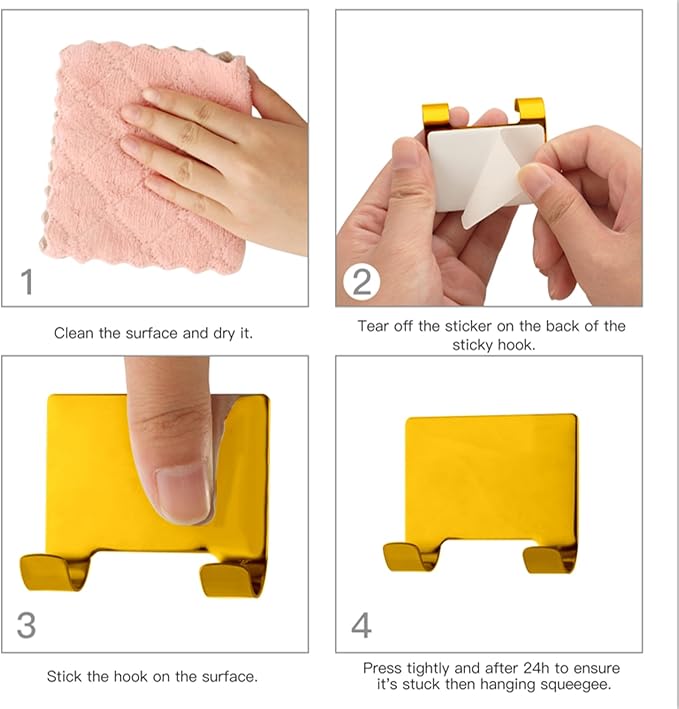 1

Clean the surface and dry it.

2

Tear off the sticker on the back of the sticky hook.

3

Stick the hook on the surface.

4

Press tightly and after 24h to ensure it's stuck then hanging squeegee.