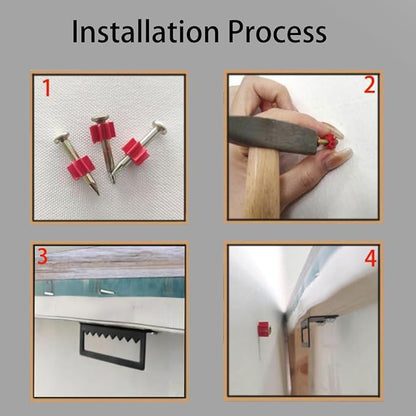 Installation Process

1

2

3

4