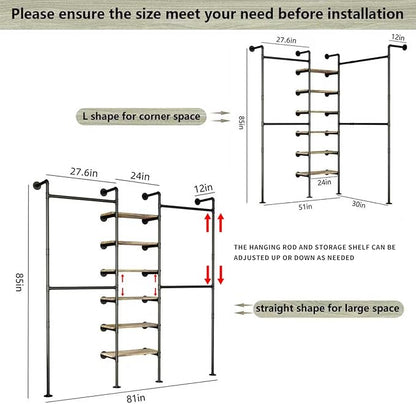 Please ensure the size meet your need before installation

27.6in
12in
L shape for corner space
85in
24in
51in
30in

27.6in
24in
12in
THE HANGING ROD AND STORAGE SHELF CAN BE ADJUSTED UP OR DOWN AS NEEDED
85in
straight shape for large space
81in