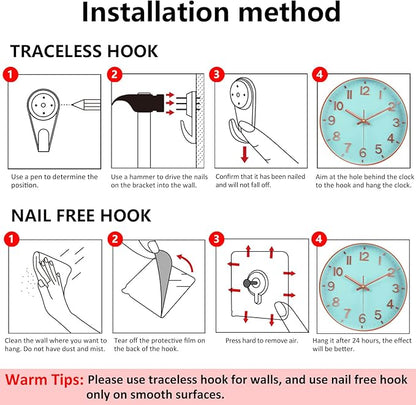 Installation method

TRACELESS HOOK

1
Use a pen to determine the position.

2
Use a hammer to drive the nails on the bracket into the wall.

3
Confirm that it has been nailed and will not fall off.

4
12 1 2 3 4 5 6 7 8 9 10 11
Aim at the hole behind the clock to the hook and hang the clock.

NAIL FREE HOOK

1
Clean the wall where you want to hang. Do not have dust and mist.

2
Tear off the protective film on the back of the hook.

3
Press hard to remove air.

4
12 1 2 3 4 5 6 7 8 9 10 11
Hang it after 24 hours, the effect will be better.

Warm Tips: Please use traceless hook for walls, and use nail free hook only on smooth surfaces.