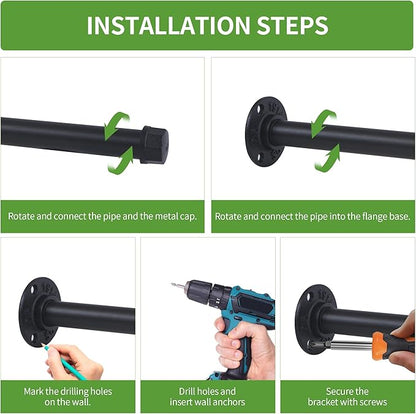 INSTALLATION STEPS

Rotate and connect the pipe and the metal cap.

Rotate and connect the pipe into the flange base.

Mark the drilling holes on the wall.

Drill holes and insert wall anchors

Secure the bracket with screws