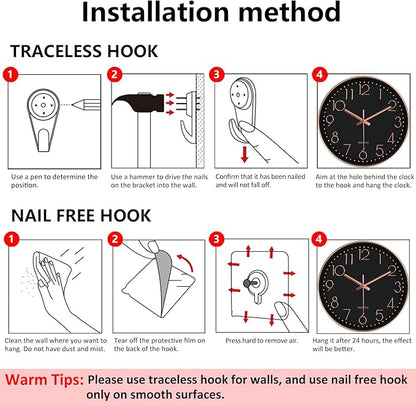 Installation method

TRACELESS HOOK

1

Use a pen to determine the position.

2

Use a hammer to drive the nails on the bracket into the wall.

3

Confirm that it has been nailed and will not fall off.

4

12 1 2 3 4 5 6 7 8 9 10 11

Aim at the hole behind the clock to the hook and hang the clock.

NAIL FREE HOOK

1

Clean the wall where you want to hang. Do not have dust and mist.

2

Tear off the protective film on the back of the hook.

3

Press hard to remove air.

4

12 1 2 3 4 5 6 7 8 9 10 11

Hang it after 24 hours, the effect will be better.

Warm Tips: Please use traceless hook for walls, and use nail free hook only on smooth surfaces.