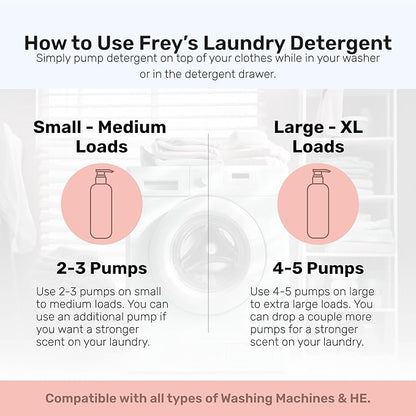 How to Use Frey's Laundry Detergent
Simply pump detergent on top of your clothes while in your washer or in the detergent drawer.

Small - Medium Loads

2-3 Pumps

Use 2-3 pumps on small to medium loads. You can use an additional pump if you want a stronger scent on your laundry.

Large - XL Loads

4-5 Pumps

Use 4-5 pumps on large to extra large loads. You can drop a couple more pumps for a stronger scent on your laundry.

Compatible with all types of Washing Machines & HE.