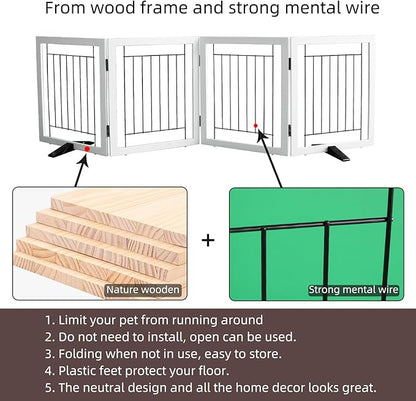 From wood frame and strong mental wire

Nature wooden

+

Strong mental wire

1. Limit your pet from running around
2. Do not need to install, open can be used.
3. Folding when not in use, easy to store.
4. Plastic feet protect your floor.
5. The neutral design and all the home decor looks great.