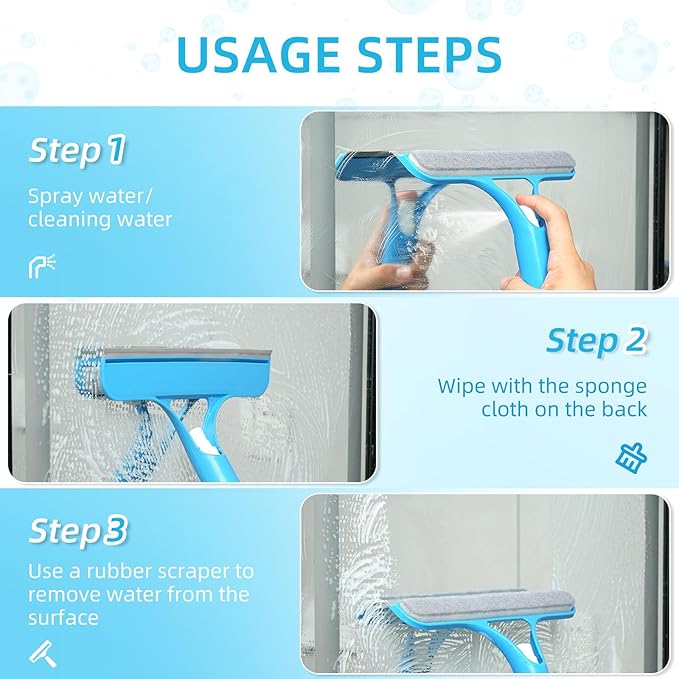 USAGE STEPS

Step 1

Spray water/ cleaning water

Step 2

Wipe with the sponge cloth on the back

Step 3

Use a rubber scraper to remove water from the surface