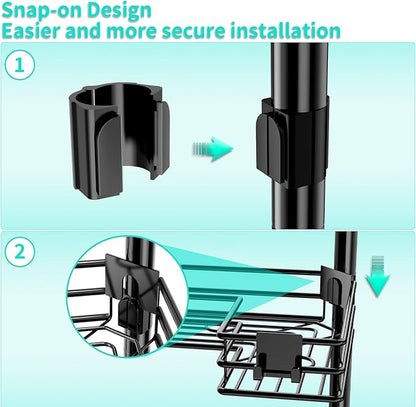 Snap-on Design
Easier and more secure installation

1

2