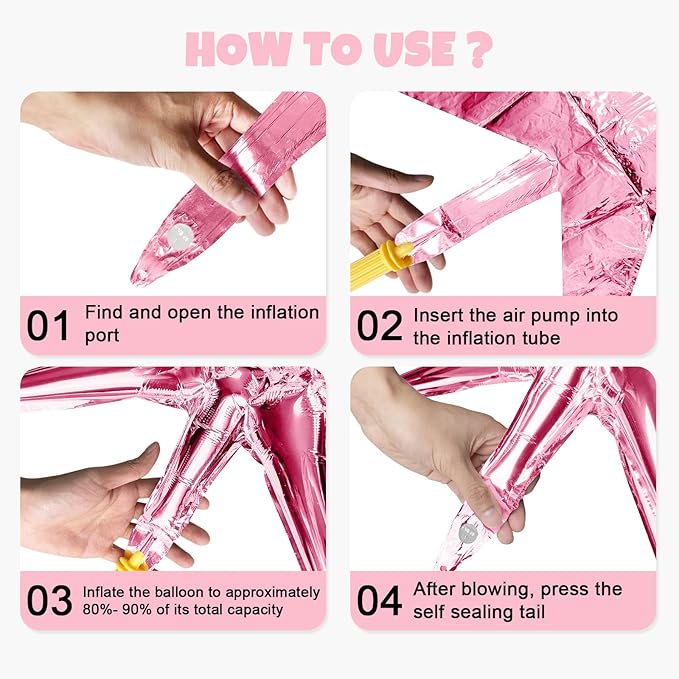 HOW TO USE ?

01 Find and open the inflation port

02 Insert the air pump into the inflation tube

03 Inflate the balloon to approximately 80%- 90% of its total capacity

04 After blowing, press the self sealing tail