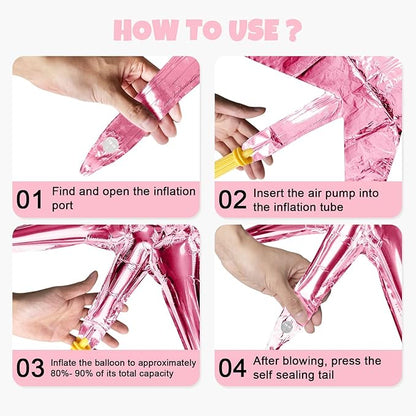 HOW TO USE ?

01 Find and open the inflation port

02 Insert the air pump into the inflation tube

03 Inflate the balloon to approximately 80%- 90% of its total capacity

04 After blowing, press the self sealing tail