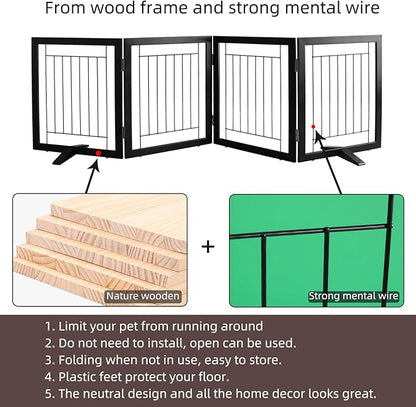 From wood frame and strong mental wire

Nature wooden

+

Strong mental wire

1. Limit your pet from running around
2. Do not need to install, open can be used.
3. Folding when not in use, easy to store.
4. Plastic feet protect your floor.
5. The neutral design and all the home decor looks great.