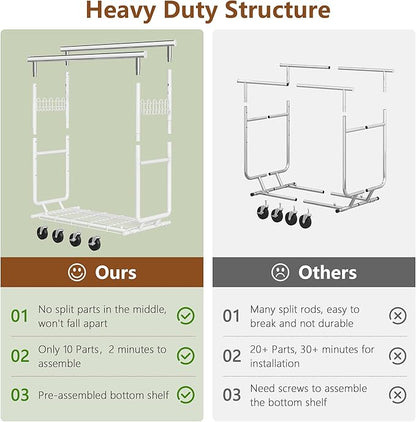 Heavy Duty Structure

Ours

01 No split parts in the middle, won't fall apart

02 Only 10 Parts, 2 minutes to assemble

03 Pre-assembled bottom shelf

Others

01 Many split rods, easy to break and not durable

02 20+ Parts, 30+ minutes for installation

03 Need screws to assemble the bottom shelf