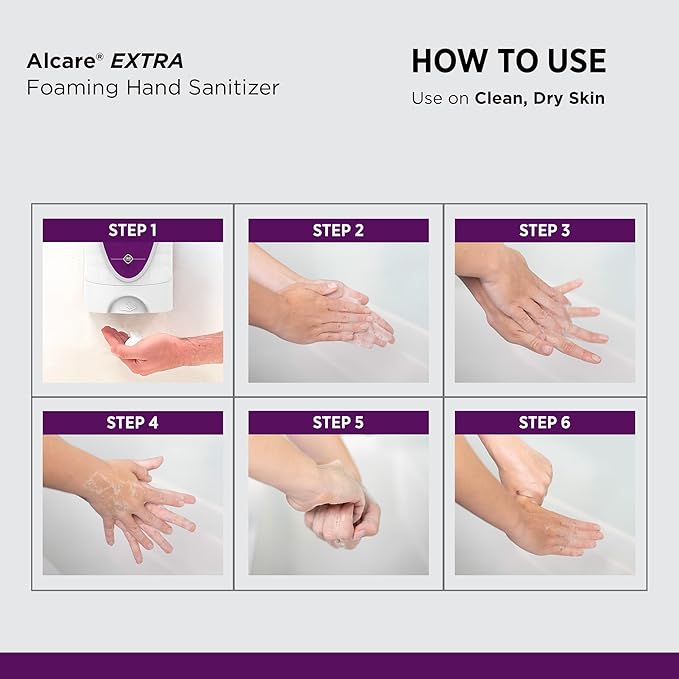 Alcare® EXTRA
Foaming Hand Sanitizer

HOW TO USE
Use on Clean, Dry Skin

STEP 1

STEP 2

STEP 3

STEP 4

STEP 5

STEP 6