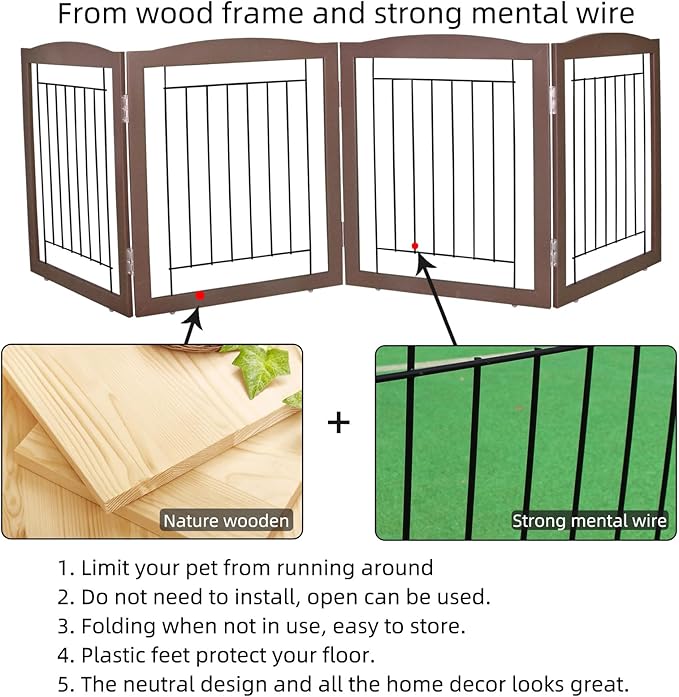 From wood frame and strong mental wire

Nature wooden

+

Strong mental wire

1. Limit your pet from running around
2. Do not need to install, open can be used.
3. Folding when not in use, easy to store.
4. Plastic feet protect your floor.
5. The neutral design and all the home decor looks great.