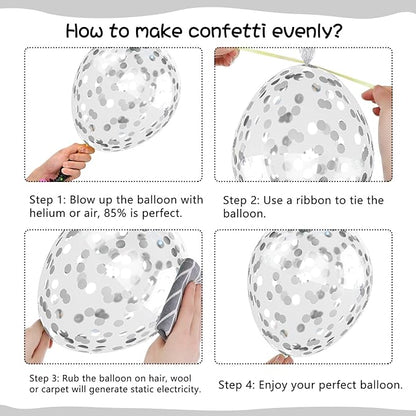 How to make confetti evenly?

Step 1: Blow up the balloon with helium or air, 85% is perfect.

Step 2: Use a ribbon to tie the balloon.

Step 3: Rub the balloon on hair, wool or carpet will generate static electricity.

Step 4: Enjoy your perfect balloon.