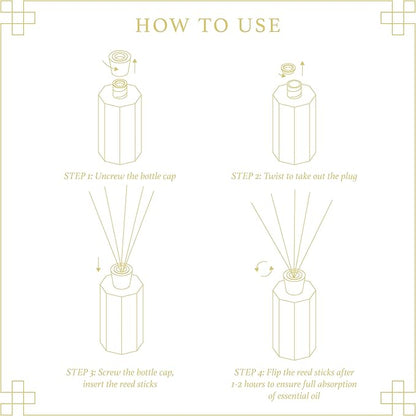 HOW TO USE

STEP 1: Uncrew the bottle cap

STEP 2: Twist to take out the plug

STEP 3: Screw the bottle cap, insert the reed sticks

STEP 4: Flip the reed sticks after 1-2 hours to ensure full absorption of essential oil