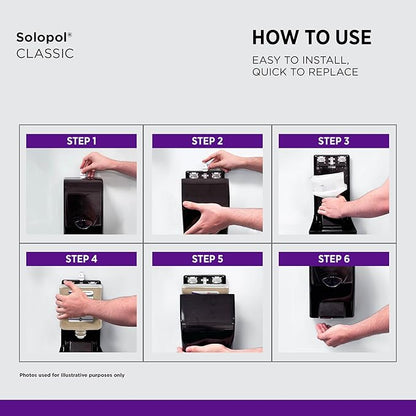 Solopol®
CLASSIC

HOW TO USE

EASY TO INSTALL,
QUICK TO REPLACE

STEP 1

STEP 2

STEP 3

STEP 4

STEP 5

STEP 6

Photos used for illustrative purposes only