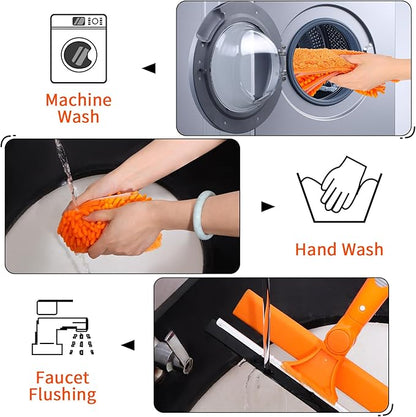 Machine Wash

Hand Wash

Faucet Flushing