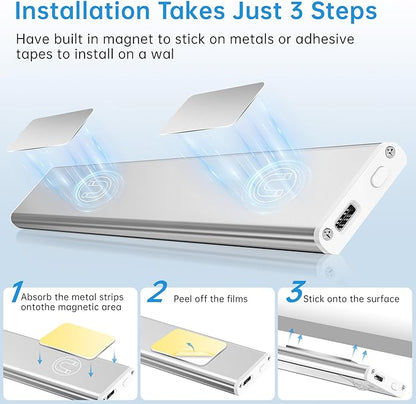 Installation Takes Just 3 Steps

Have built in magnet to stick on metals or adhesive tapes to install on a wal

1 Absorb the metal strips ontothe magnetic area

2 Peel off the films

3 Stick onto the surface