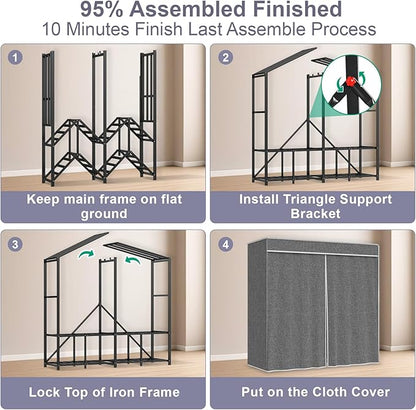 95% Assembled Finished
10 Minutes Finish Last Assemble Process

1
Keep main frame on flat ground

2
Install Triangle Support Bracket

3
Lock Top of Iron Frame

4
Put on the Cloth Cover