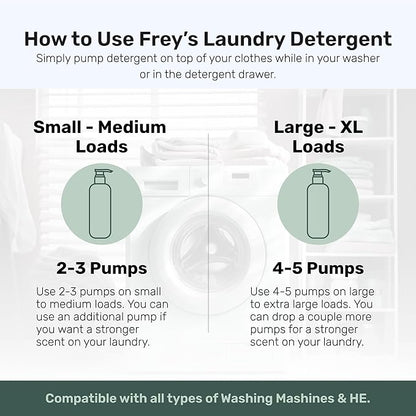 How to Use Frey's Laundry Detergent

Simply pump detergent on top of your clothes while in your washer or in the detergent drawer.

Small - Medium Loads

2-3 Pumps

Use 2-3 pumps on small to medium loads. You can use an additional pump if you want a stronger scent on your laundry.

Large - XL Loads

4-5 Pumps

Use 4-5 pumps on large to extra large loads. You can drop a couple more pumps for a stronger scent on your laundry.

Compatible with all types of Washing Mashines & HE.