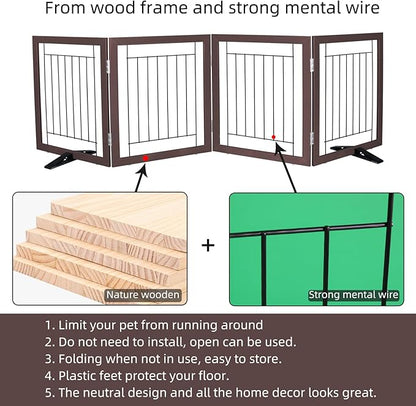 From wood frame and strong mental wire

Nature wooden

+

Strong mental wire

1. Limit your pet from running around
2. Do not need to install, open can be used.
3. Folding when not in use, easy to store.
4. Plastic feet protect your floor.
5. The neutral design and all the home decor looks great.