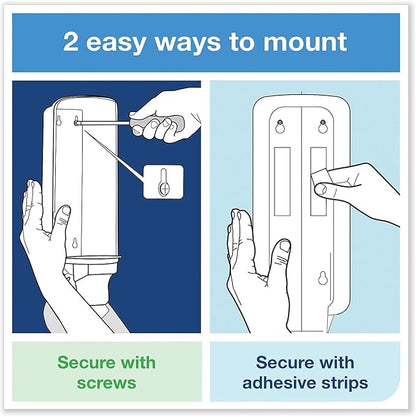 2 easy ways to mount

Secure with screws

Secure with adhesive strips