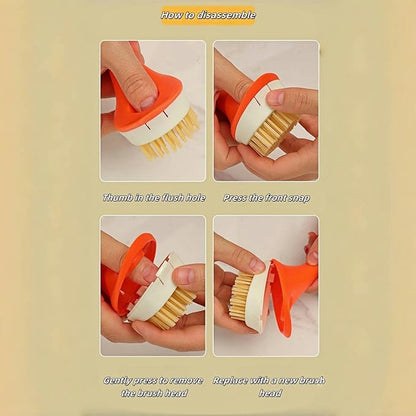 How to disassemble

Thumb in the flush hole

Press the front snap

Gently press to remove the brush head

Replace with a new brush head