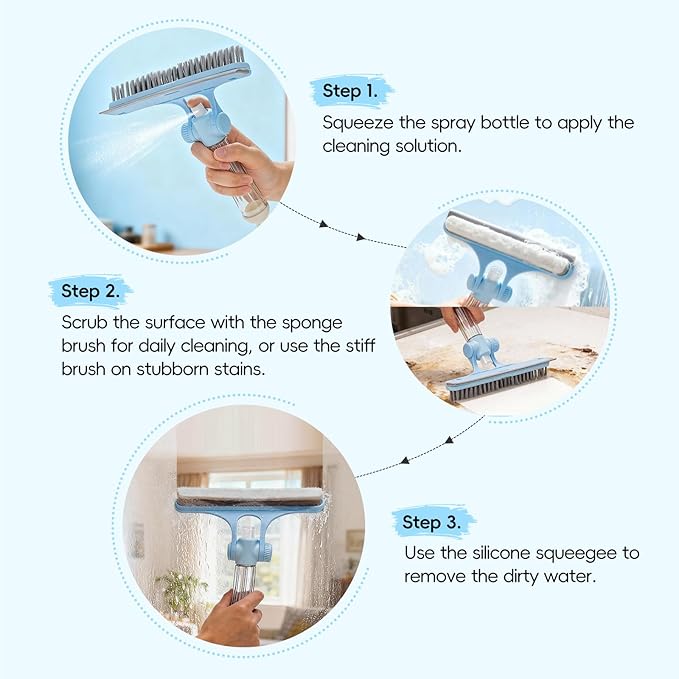 Step 1.

Squeeze the spray bottle to apply the cleaning solution.

Step 2.

Scrub the surface with the sponge brush for daily cleaning, or use the stiff brush on stubborn stains.

Step 3.

Use the silicone squeegee to remove the dirty water.