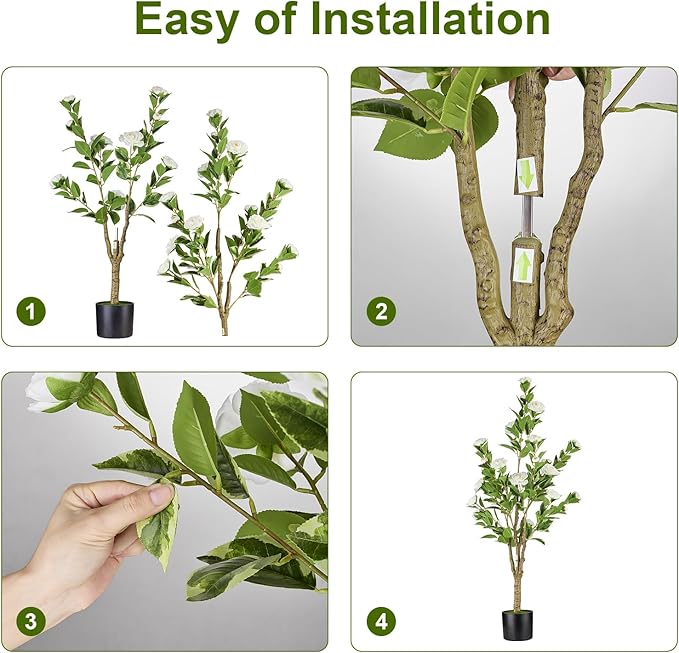 Easy of Installation

1

2

3

4