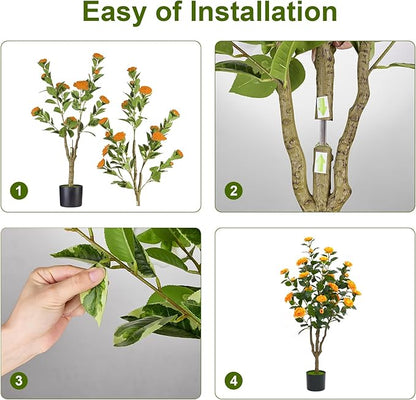 Easy of Installation

1

2

3

4