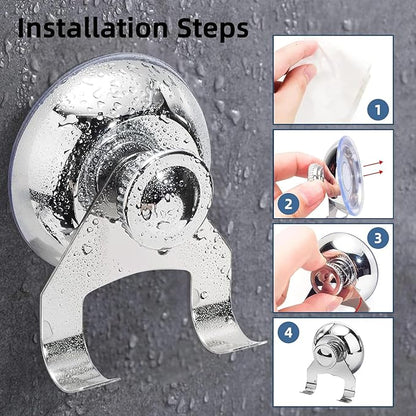 Installation Steps

1

2

3

4