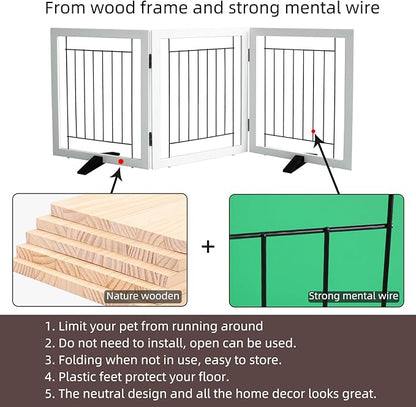 From wood frame and strong mental wire

Nature wooden

+

Strong mental wire

1. Limit your pet from running around
2. Do not need to install, open can be used.
3. Folding when not in use, easy to store.
4. Plastic feet protect your floor.
5. The neutral design and all the home decor looks great.