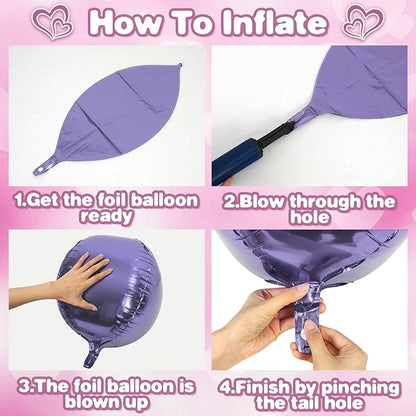 How To Inflate

1.Get the foil balloon ready

2.Blow through the hole

3.The foil balloon is blown up

4.Finish by pinching the tail hole