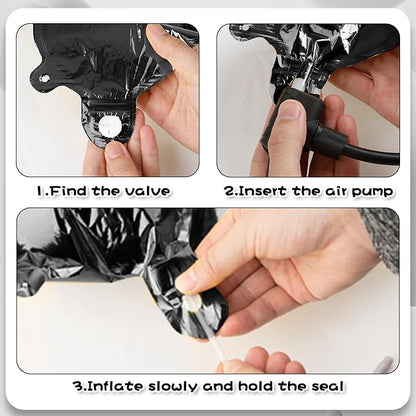 1.Find the valve

2.Insert the air pump

3.Inflate slowly and hold the seal