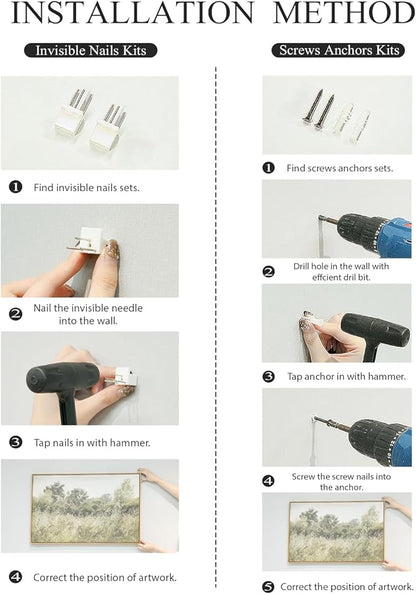 INSTALLATION METHOD

Invisible Nails Kits

❶ Find invisible nails sets.

❷ Nail the invisible needle into the wall.

❸ Tap nails in with hammer.

❹ Correct the position of artwork.

Screws Anchors Kits

❶ Find screws anchors sets.

❷ Drill hole in the wall with effcient dril bit.

❸ Tap anchor in with hammer.

❹ Screw the screw nails into the anchor.

❺ Correct the position of artwork.