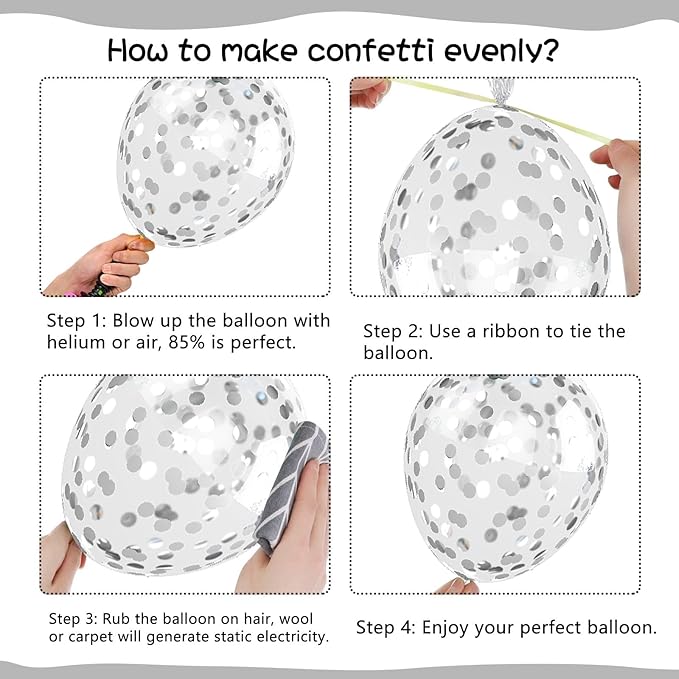 How to make confetti evenly?

Step 1: Blow up the balloon with helium or air, 85% is perfect.

Step 2: Use a ribbon to tie the balloon.

Step 3: Rub the balloon on hair, wool or carpet will generate static electricity.

Step 4: Enjoy your perfect balloon.