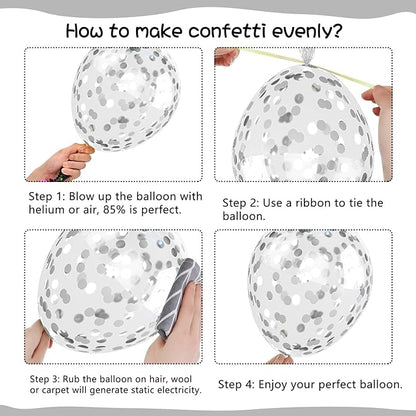 How to make confetti evenly?

Step 1: Blow up the balloon with helium or air, 85% is perfect.

Step 2: Use a ribbon to tie the balloon.

Step 3: Rub the balloon on hair, wool or carpet will generate static electricity.

Step 4: Enjoy your perfect balloon.