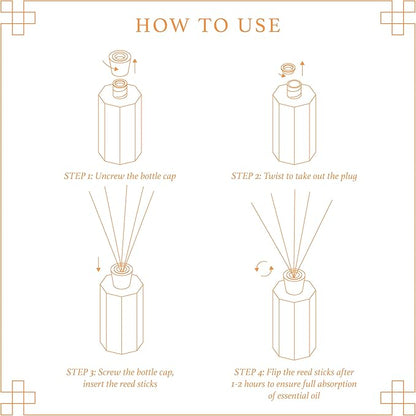 HOW TO USE

STEP 1: Uncrew the bottle cap

STEP 2: Twist to take out the plug

STEP 3: Screw the bottle cap, insert the reed sticks

STEP 4: Flip the reed sticks after 1-2 hours to ensure full absorption of essential oil