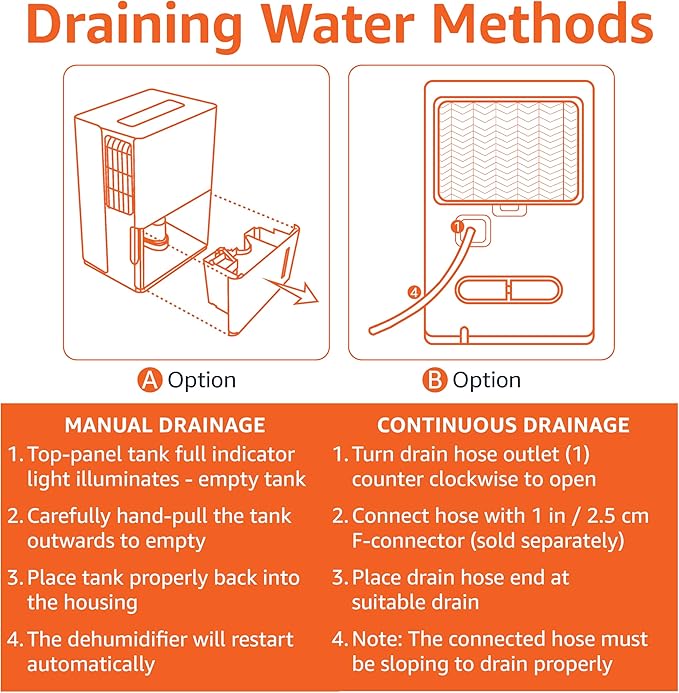 Draining Water Methods

1

4

A Option

B Option

MANUAL DRAINAGE

1. Top-panel tank full indicator light illuminates - empty tank

2. Carefully hand-pull the tank outwards to empty

3. Place tank properly back into the housing

4. The dehumidifier will restart automatically

CONTINUOUS DRAINAGE

1. Turn drain hose outlet (1) counter clockwise to open

2. Connect hose with 1 in / 2.5 cm F-connector (sold separately)

3. Place drain hose end at suitable drain

4. Note: The connected hose must be sloping to drain properly