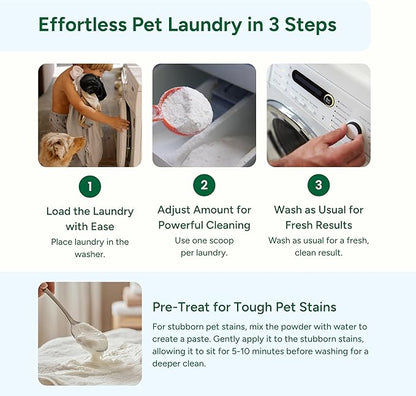 Effortless Pet Laundry in 3 Steps

1

Load the Laundry with Ease

Place laundry in the washer.

2

Adjust Amount for Powerful Cleaning

Use one scoop per laundry.

3

Wash as Usual for Fresh Results

Wash as usual for a fresh, clean result.

Pre-Treat for Tough Pet Stains

For stubborn pet stains, mix the powder with water to create a paste. Gently apply it to the stubborn stains, allowing it to sit for 5-10 minutes before washing for a deeper clean.