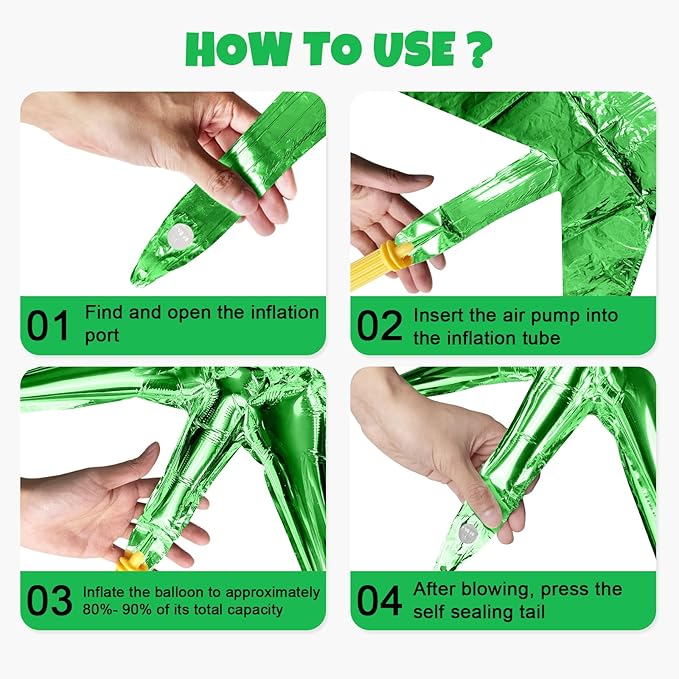 HOW TO USE ?

01 Find and open the inflation port

02 Insert the air pump into the inflation tube

03 Inflate the balloon to approximately 80%- 90% of its total capacity

04 After blowing, press the self sealing tail